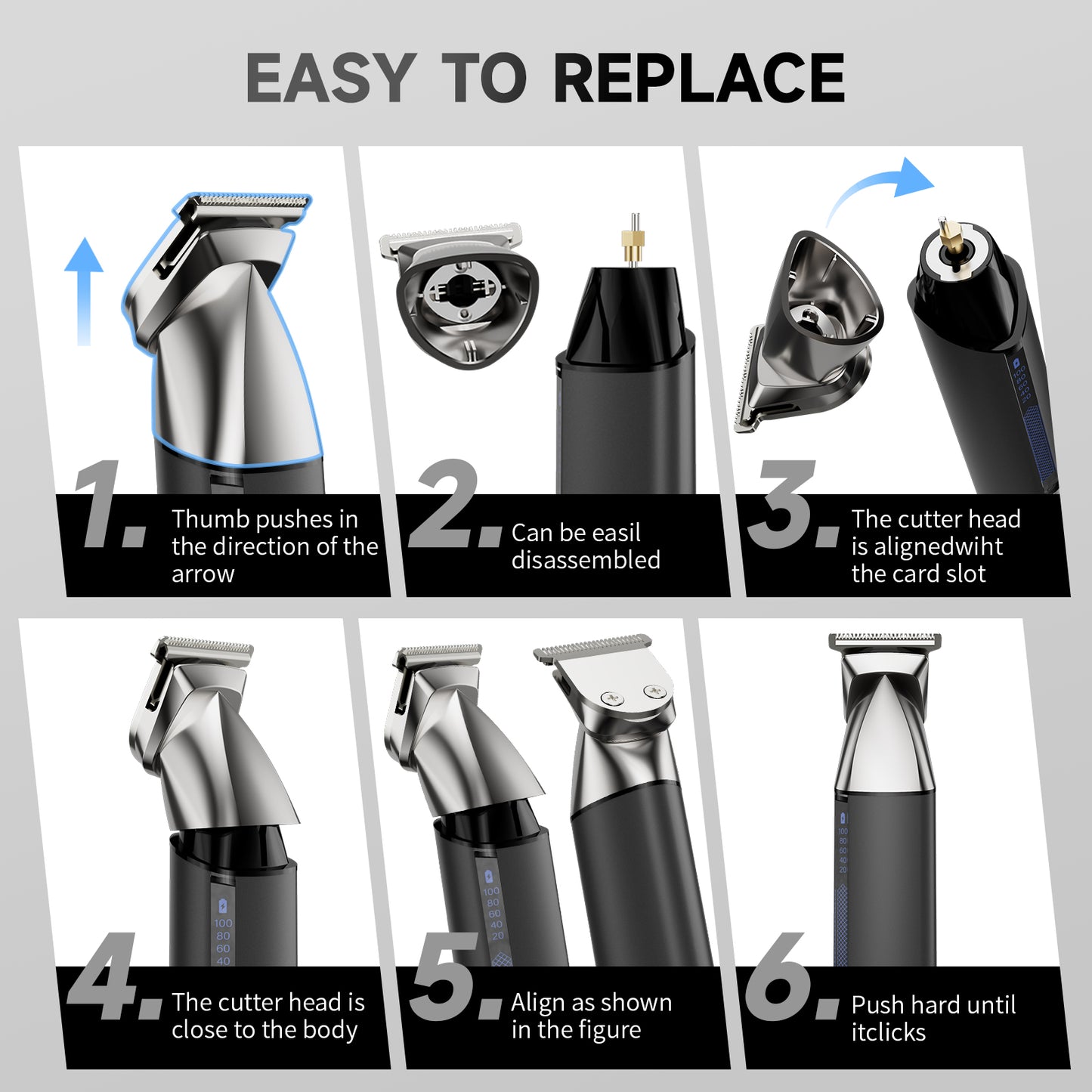 EASY TO REPLACE

1. Thumb pushes in the direction of the arrow

2. Can be easil disassembled

3. The cutter head is alignedwiht the card slot

100
80
60
40
20

4. The cutter head is close to the body

100
80
60
40

5. Align as shown in the figure

100
80
60
40
20

6. Push hard until itclicks

100
80
60
40
20